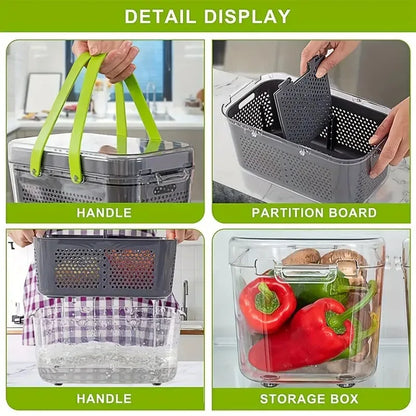 DETAIL DISPLAY

HANDLE

PARTITION BOARD

HANDLE

STORAGE BOX