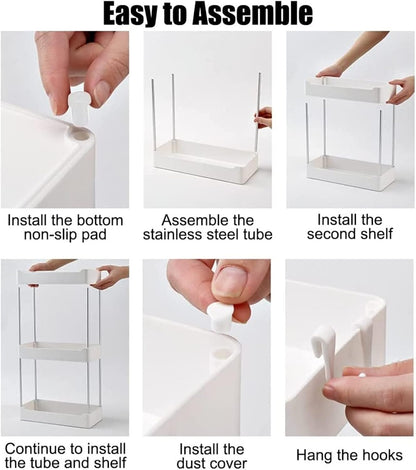 Easy to Assemble

Install the bottom non-slip pad

Assemble the stainless steel tube

Install the second shelf

Continue to install the tube and shelf

Install the dust cover

Hang the hooks