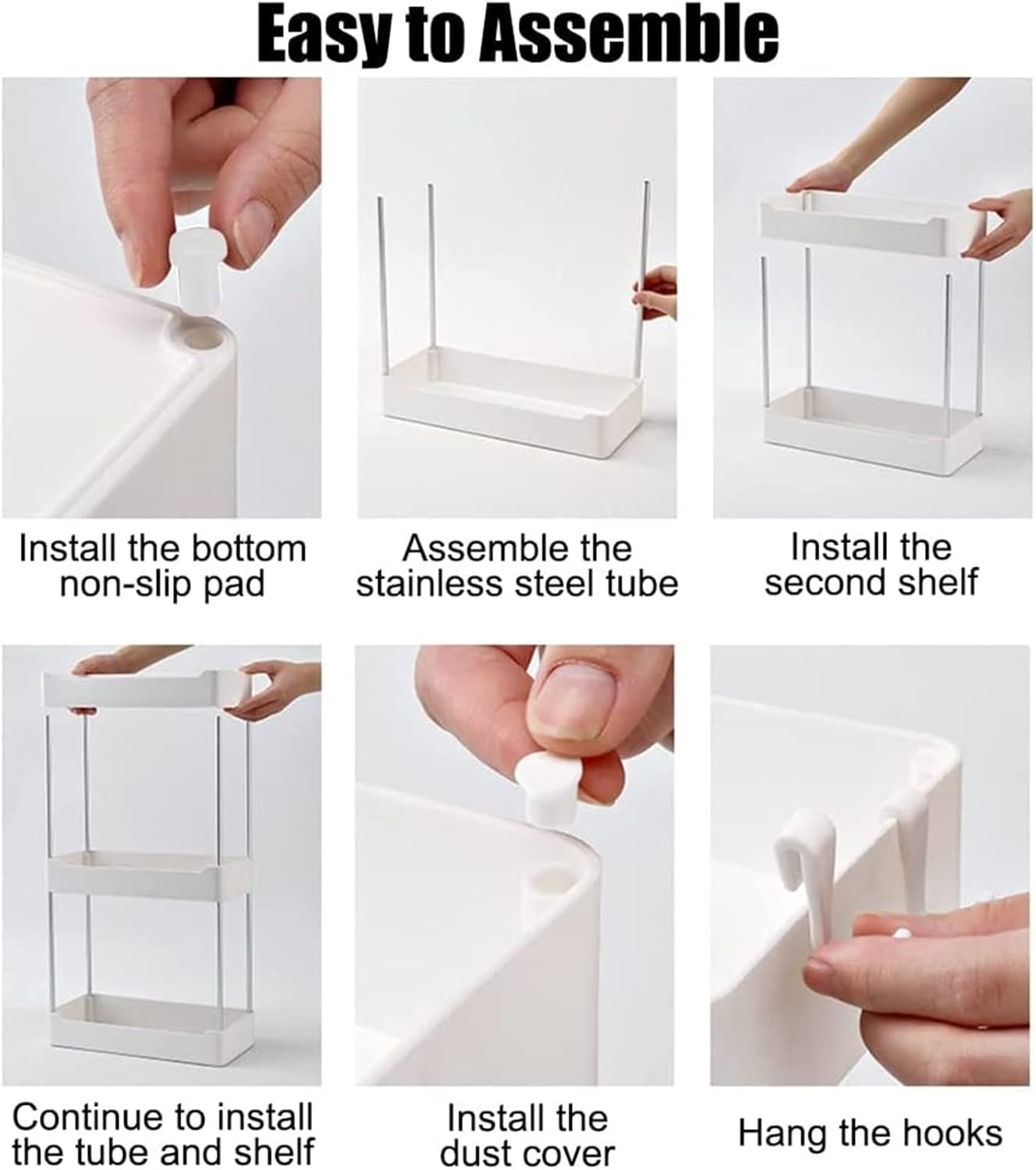 Easy to Assemble

Install the bottom non-slip pad

Assemble the stainless steel tube

Install the second shelf

Continue to install the tube and shelf

Install the dust cover

Hang the hooks