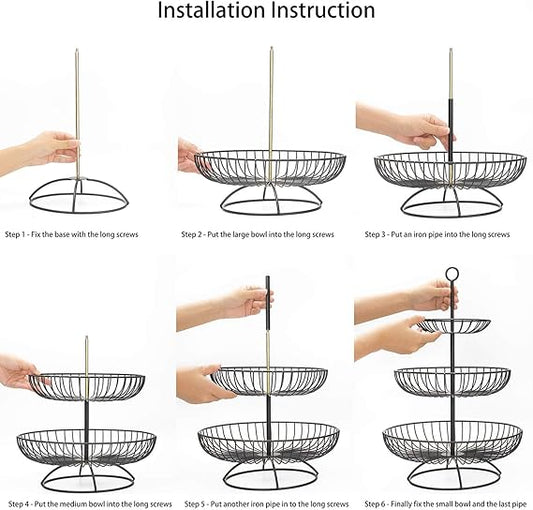 Installation Instruction

Step 1 - Fix the base with the long screws

Step 2 - Put the large bowl into the long screws

Step 3 - Put an iron pipe into the long screws

Step 4 - Put the medium bowl into the long screws

Step 5 - Put another iron pipe in to the long screws

Step 6 - Finally fix the small bowl and the last pipe