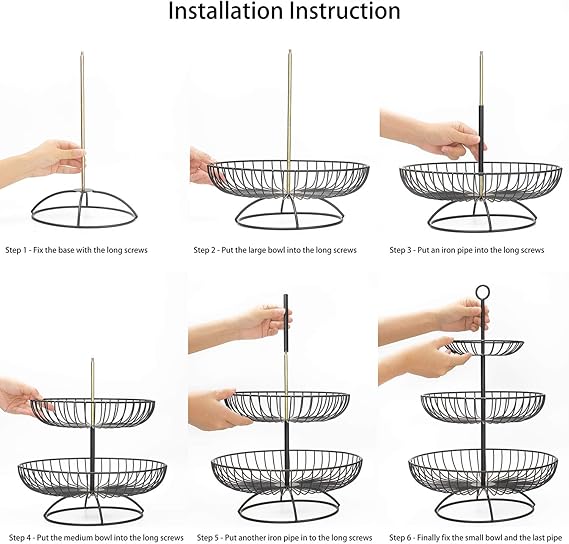 Installation Instruction

Step 1 - Fix the base with the long screws

Step 2 - Put the large bowl into the long screws

Step 3 - Put an iron pipe into the long screws

Step 4 - Put the medium bowl into the long screws

Step 5 - Put another iron pipe in to the long screws

Step 6 - Finally fix the small bowl and the last pipe